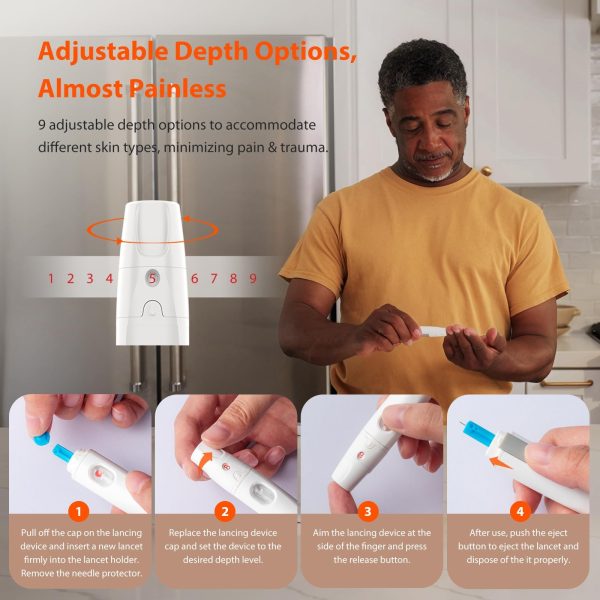 Adjustable Depth Options, Almost Painless

9 adjustable depth options to accommodate different skin types, minimizing pain & trauma.

1 2 3 4 5 6 7 8 9

1
Pull off the cap on the lancing device and insert a new lancet firmly into the lancet holder. Remove the needle protector.

2
Replace the lancing device cap and set the device to the desired depth level.

3
Aim the lancing device at the side of the finger and press the release button.

4
After use, push the eject button to eject the lancet and dispose of the it properly.